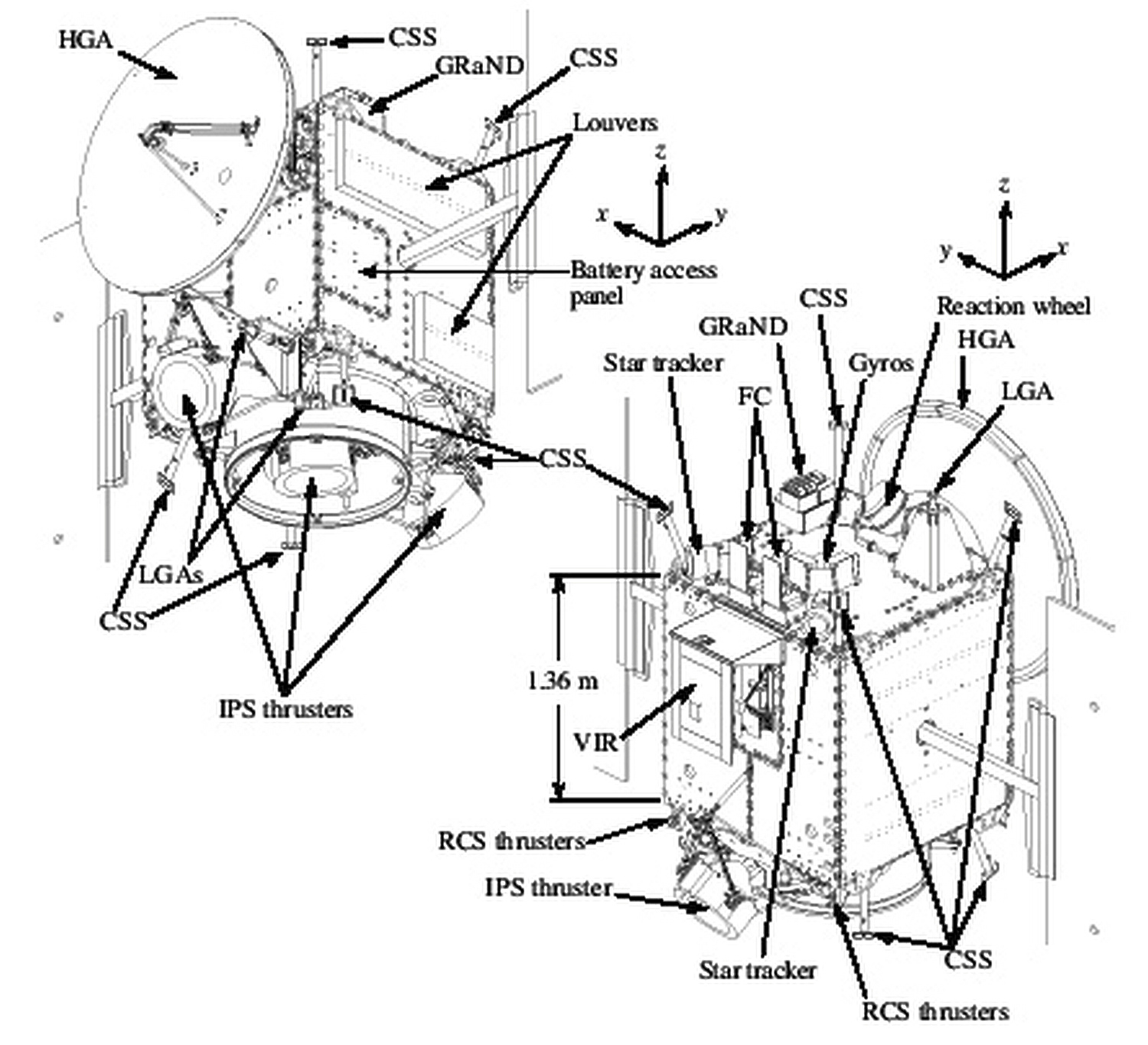 HGA
CSS
GRaND
CSS
Louvers
z
x
y
Battery access panel
z
y
x
CSS
Reaction wheel
GRaND
HGA
Star tracker
Gyros
FC
LGA
CSS
LGAs
CSS
IPS thrusters
1.36 m
VIR
RCS thrusters
IPS thruster
Star tracker
CSS
RCS thrusters