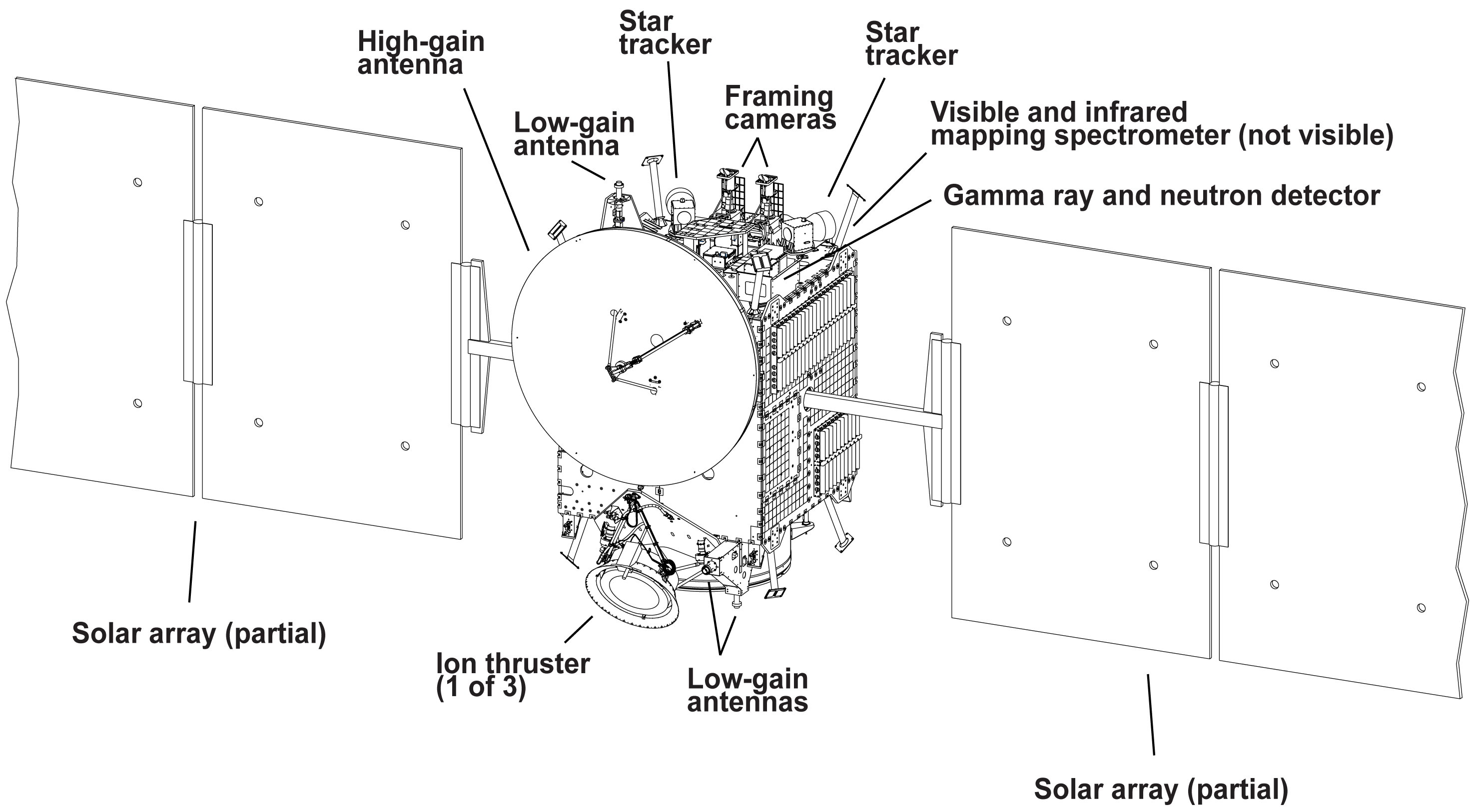 High-gain antenna

Star tracker

Star tracker

Low-gain antenna

Framing cameras

Visible and infrared mapping spectrometer (not visible)

Gamma ray and neutron detector

Solar array (partial)

Ion thruster (1 of 3)

Low-gain antennas

Solar array (partial)