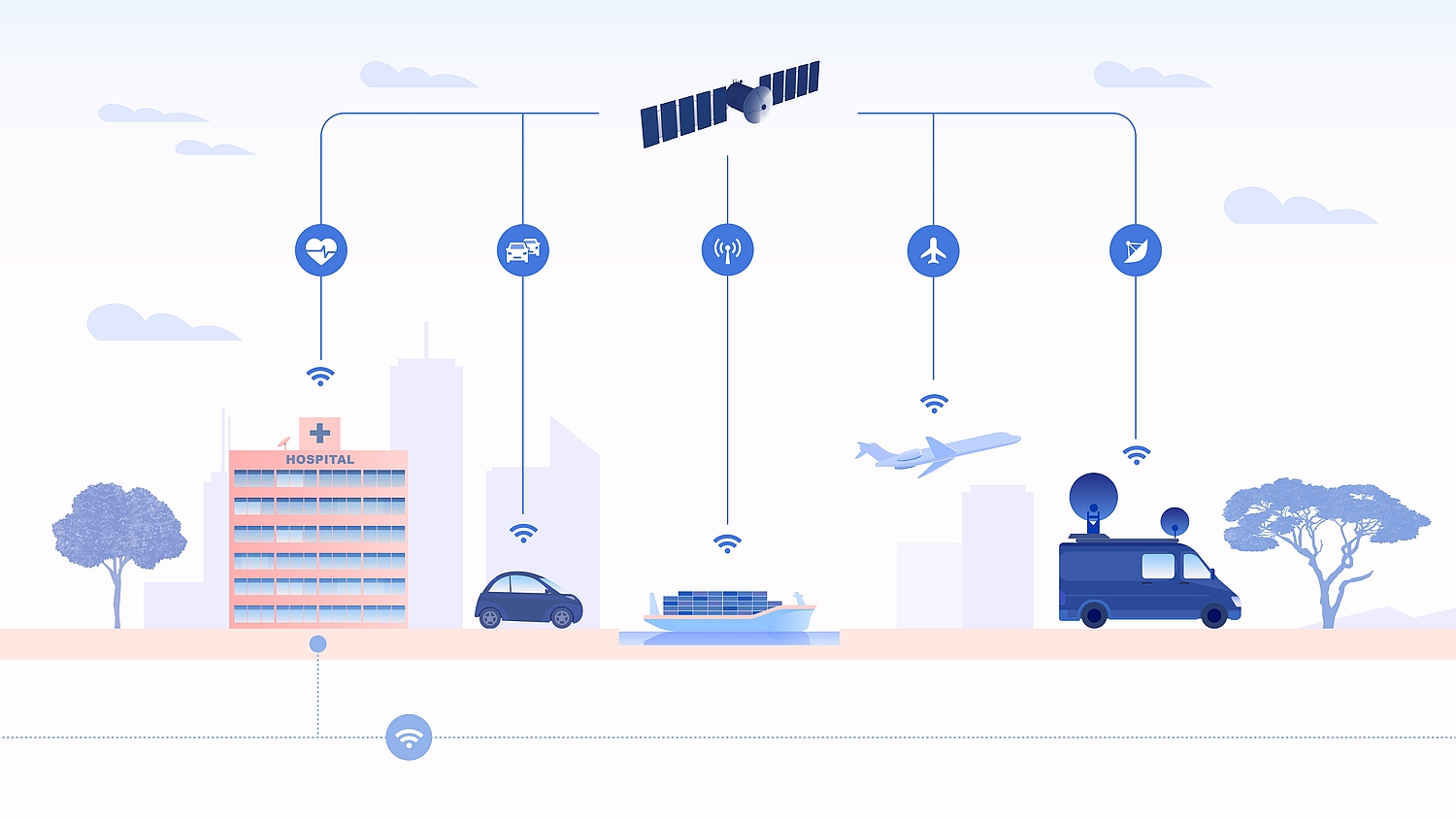 HOSPITAL