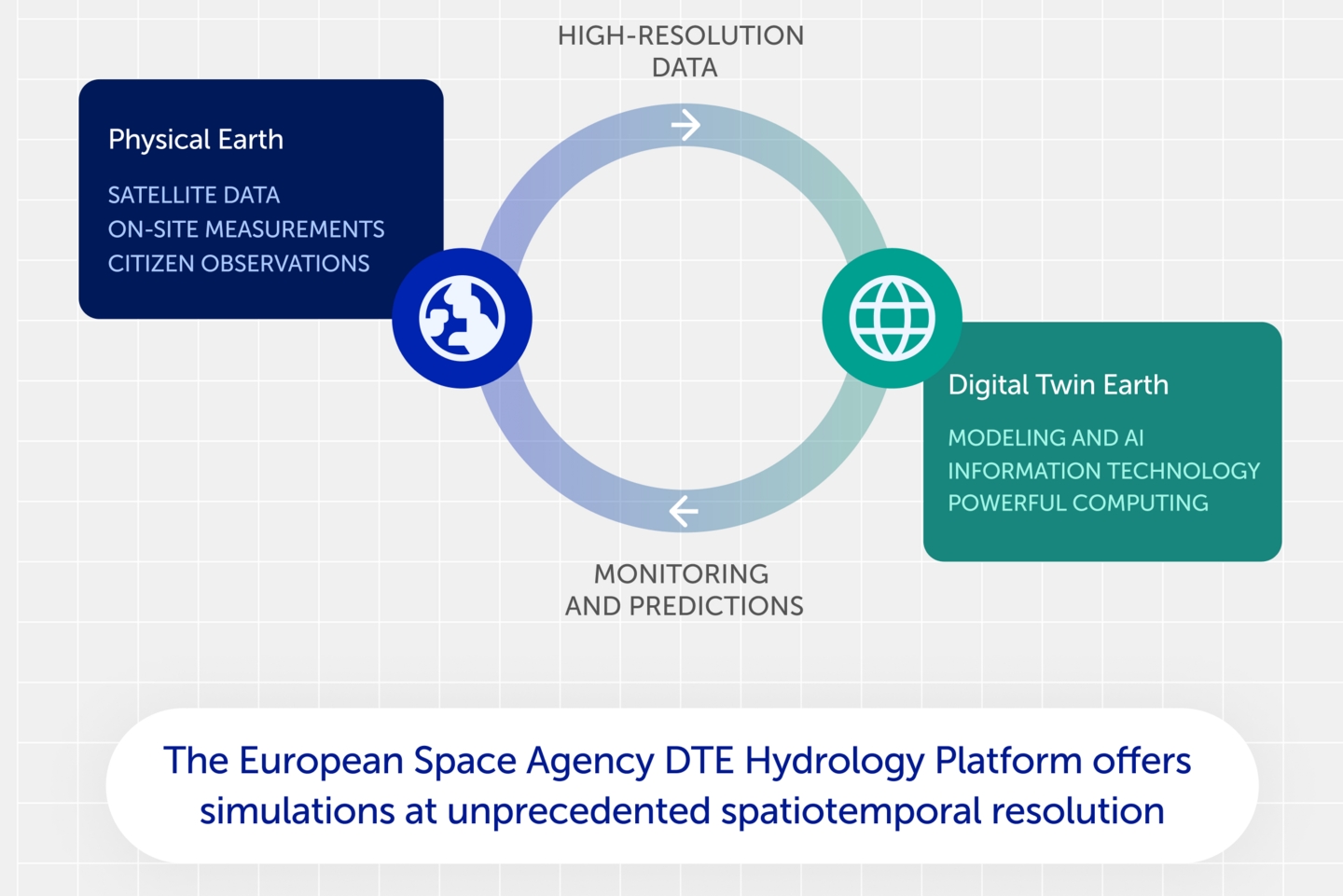 HIGH-RESOLUTION DATA

Physical Earth

SATELLITE DATA
ON-SITE MEASUREMENTS
CITIZEN OBSERVATIONS

Digital Twin Earth

MODELING AND AI
INFORMATION TECHNOLOGY
POWERFUL COMPUTING

MONITORING AND PREDICTIONS

The European Space Agency DTE Hydrology Platform offers simulations at unprecedented spatiotemporal resolution