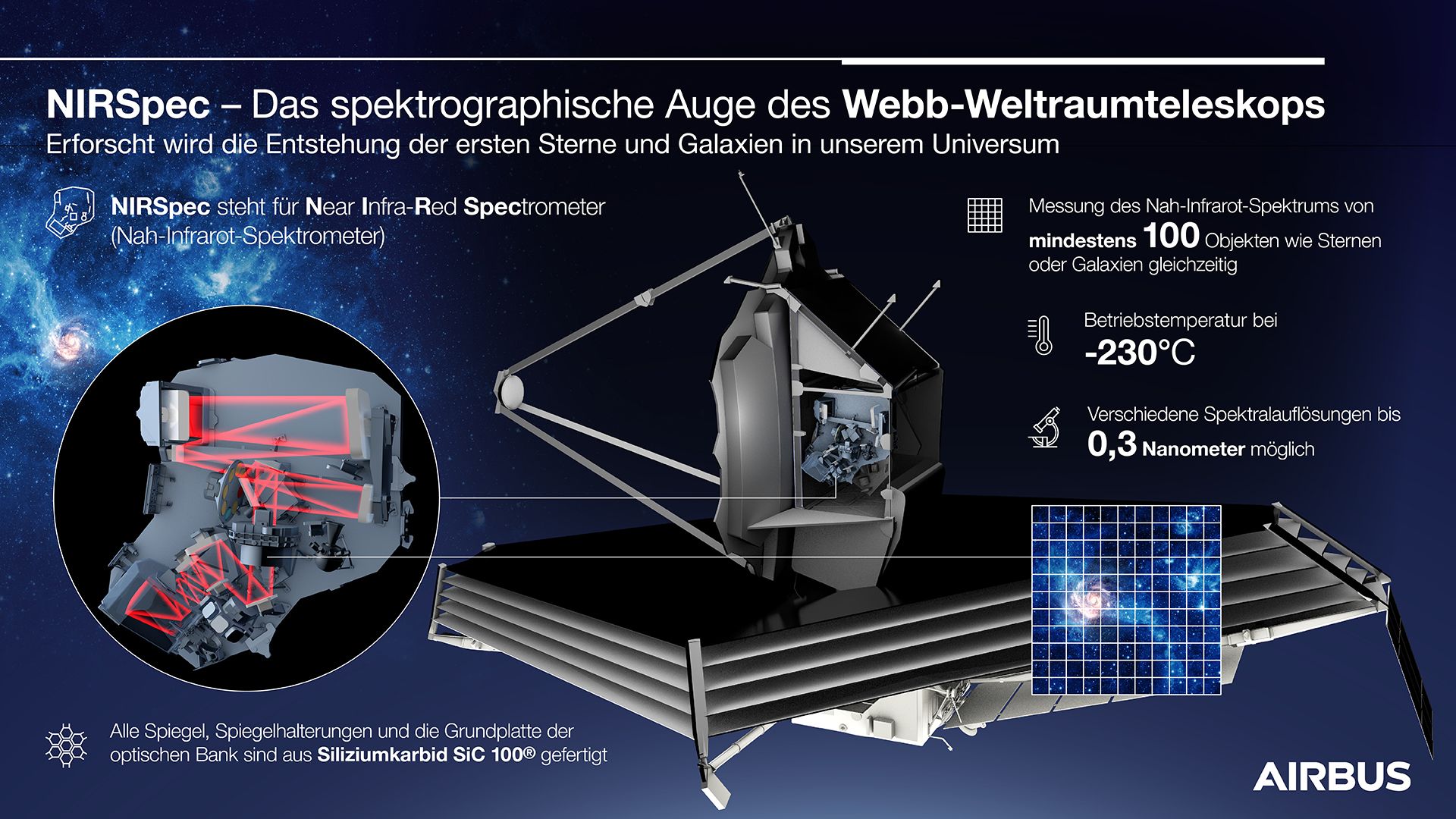 NIRSpec – Das spektrographische Auge des Webb-Weltraumteleskops
Erforscht wird die Entstehung der ersten Sterne und Galaxien in unserem Universum

NIRSpec steht für Near Infra-Red Spectrometer (Nah-Infrarot-Spektrometer)

Messung des Nah-Infrarot-Spektrums von mindestens 100 Objekten wie Sternen oder Galaxien gleichzeitig

Betriebstemperatur bei -230°C

Verschiedene Spektralauflösungen bis 0,3 Nanometer möglich

Alle Spiegel, Spiegelhalterungen und die Grundplatte der optischen Bank sind aus Siliziumkarbid SiC 100® gefertigt

AIRBUS